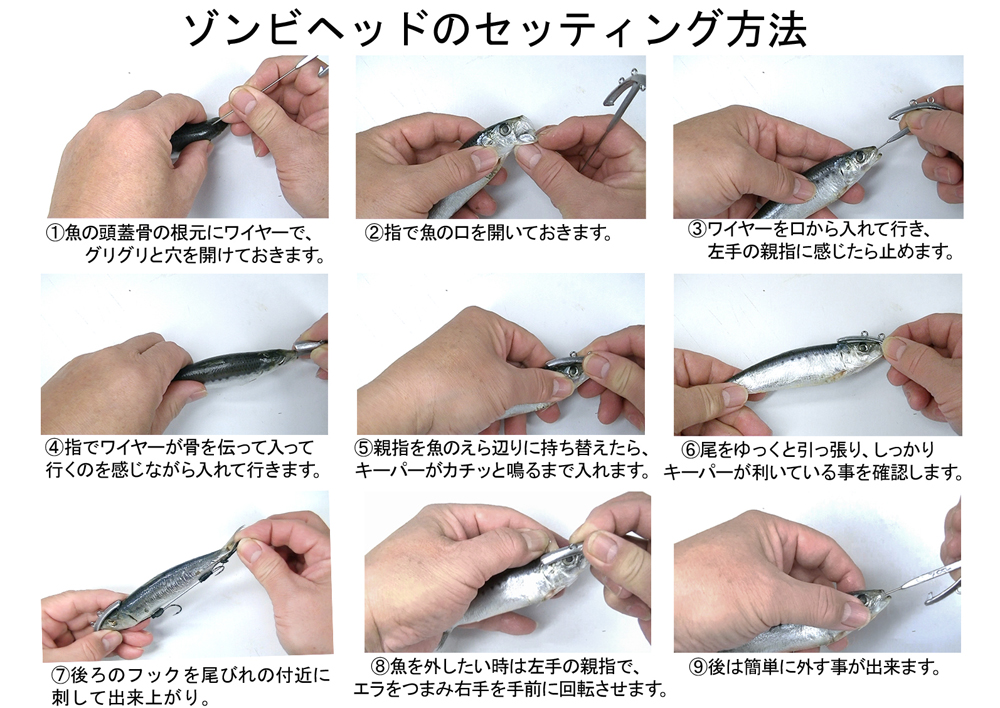 ゾンビヘッドのセッティング方法

①魚の頭蓋骨の根元にワイヤーで、グリグリと穴を開けておきます。

②指で魚の口を開いておきます。

③ワイヤーを口から入れて行き、左手の親指に感じたら止めます。

④指でワイヤーが骨を伝って入って行くのを感じながら入れて行きます。

⑤親指を魚のえら辺りに持ち替えたら、キーパーがカチッと鳴るまで入れます。

⑥尾をゆっくと引っ張り、しっかりキーパーが利いている事を確認します。

⑦後ろのフックを尾びれの付近に刺して出来上がり。

⑧魚を外したい時は左手の親指で、エラをつまみ右手を手前に回転させます。

⑨後は簡単に外す事が出来ます。